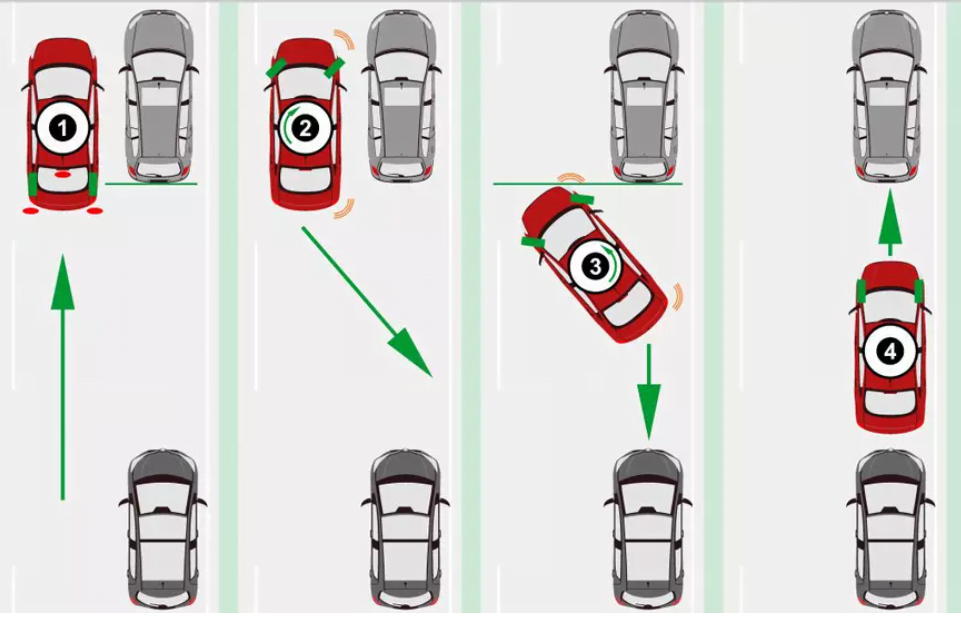 1

2

3

4